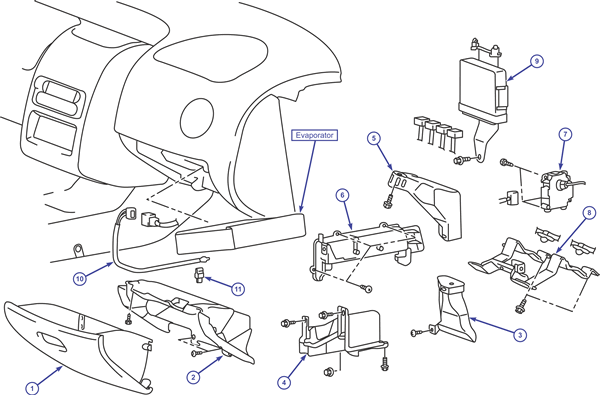 Evaporator
9
5
7
6
8
10
11
3
2
4
1