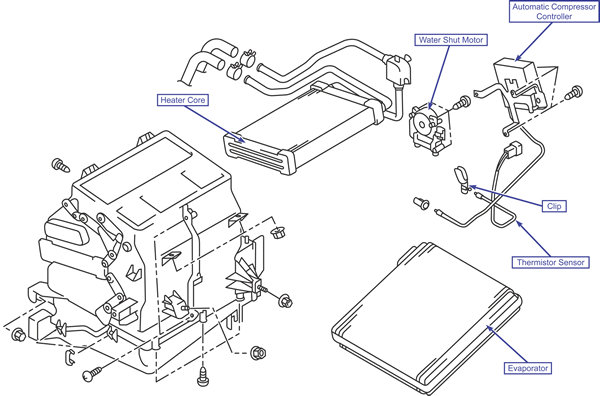 Automatic Compressor Controller

Water Shut Motor

Heater Core

Clip

Thermistor Sensor

Evaporator