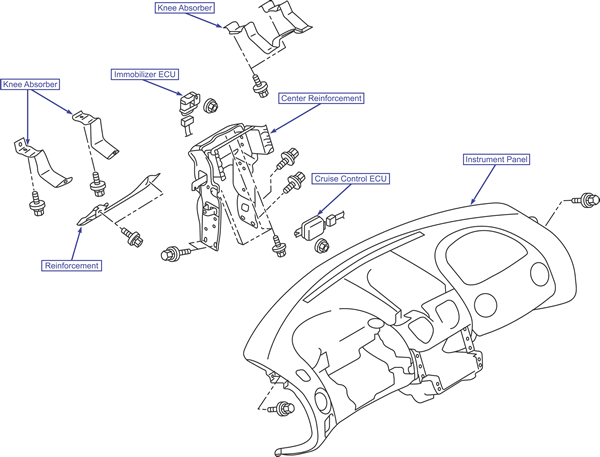 Knee Absorber

Immobilizer ECU

Knee Absorber

Center Reinforcement

Instrument Panel

Cruise Control ECU

Reinforcement