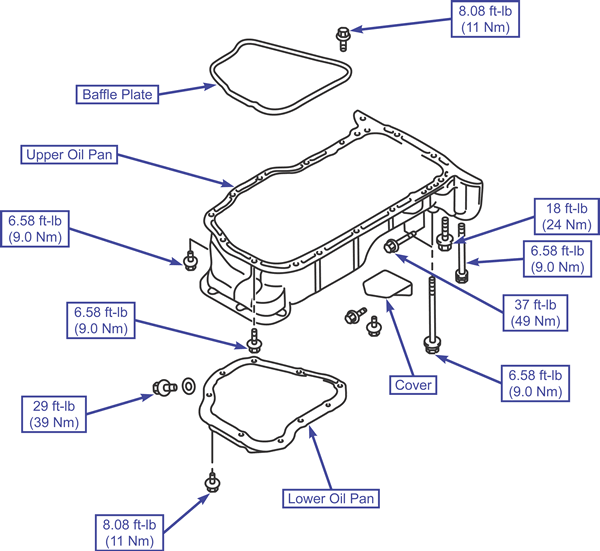 8.08 ft-lb
(11 Nm)

Baffle Plate

Upper Oil Pan

6.58 ft-lb
(9.0 Nm)

18 ft-lb
(24 Nm)

6.58 ft-lb
(9.0 Nm)

37 ft-lb
(49 Nm)

6.58 ft-lb
(9.0 Nm)

Cover

6.58 ft-lb
(9.0 Nm)

29 ft-lb
(39 Nm)

Lower Oil Pan

8.08 ft-lb
(11 Nm)