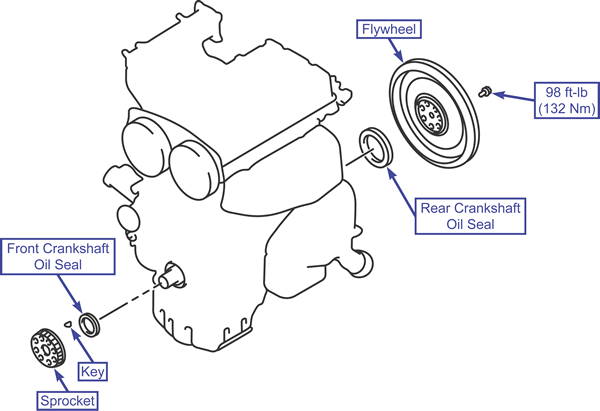 Flywheel

98 ft-lb
(132 Nm)

Rear Crankshaft
Oil Seal

Front Crankshaft
Oil Seal

Key

Sprocket