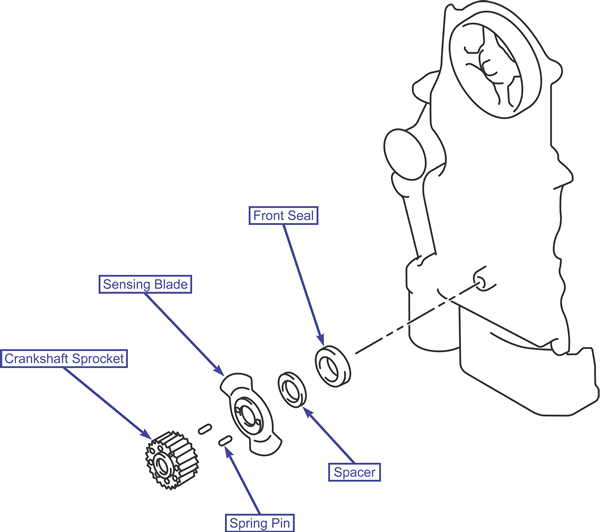 Front Seal

Sensing Blade

Crankshaft Sprocket

Spacer

Spring Pin