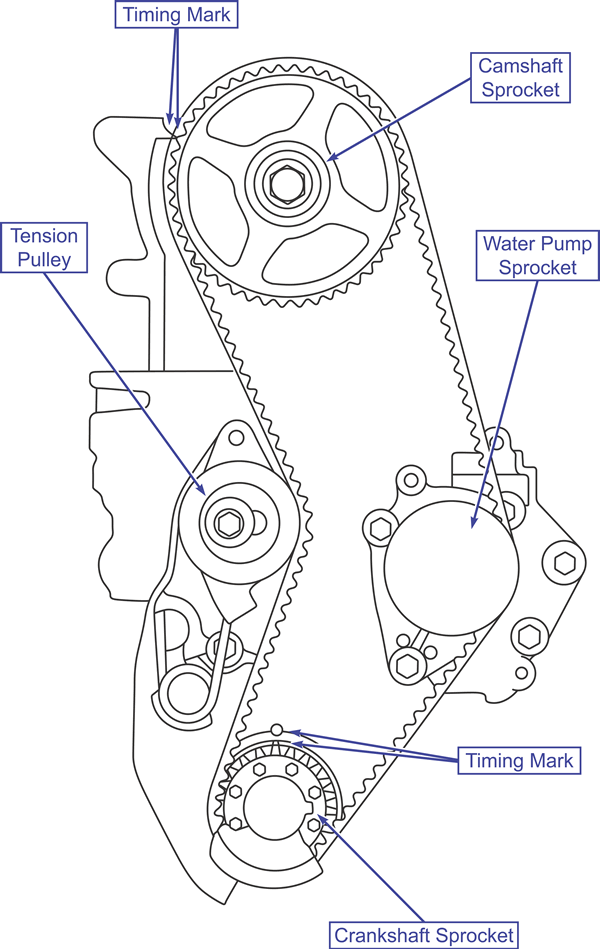 Timing Mark

Camshaft Sprocket

Tension Pulley

Water Pump Sprocket

Timing Mark

Crankshaft Sprocket