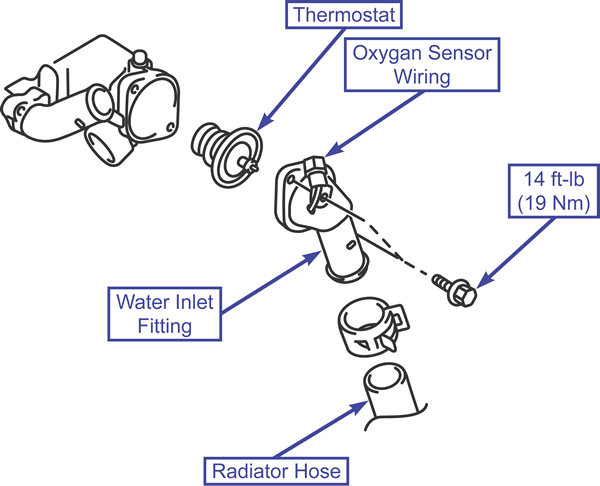 Thermostat

Oxygan Sensor Wiring

14 ft-lb (19 Nm)

Water Inlet Fitting

Radiator Hose