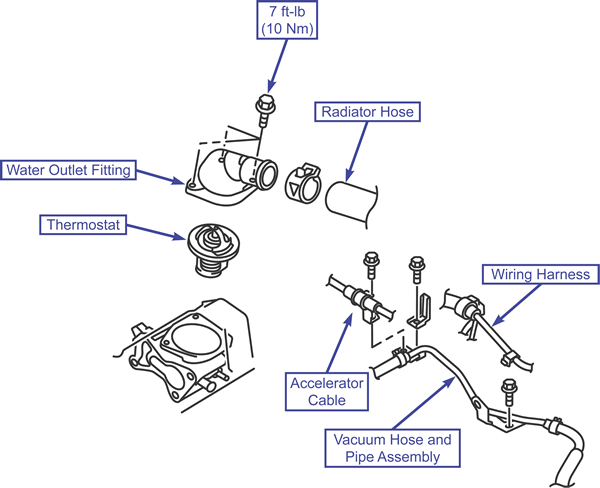 7 ft-lb
(10 Nm)

Radiator Hose

Water Outlet Fitting

Thermostat

Wiring Harness

Accelerator
Cable

Vacuum Hose and
Pipe Assembly