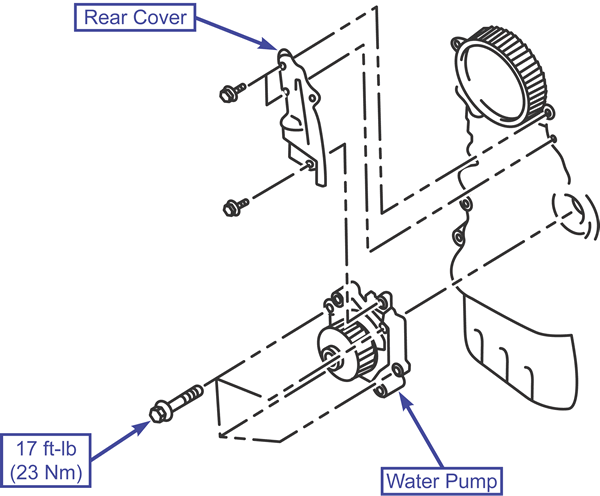 Rear Cover

17 ft-lb
(23 Nm)

Water Pump