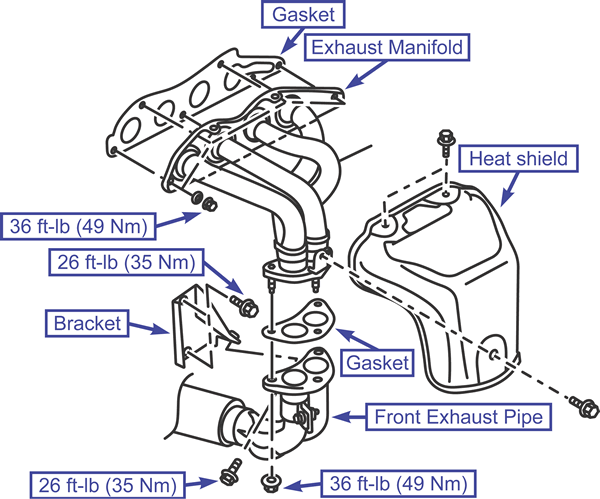 Gasket
Exhaust Manifold
Heat shield
36 ft-lb (49 Nm)
26 ft-lb (35 Nm)
Bracket
Gasket
Front Exhaust Pipe
26 ft-lb (35 Nm)
36 ft-lb (49 Nm)