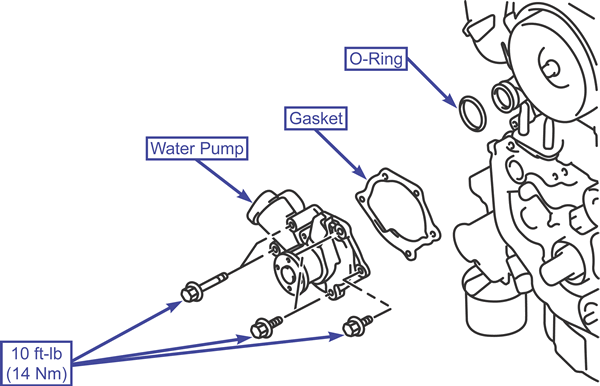 O-Ring

Gasket

Water Pump

10 ft-lb
(14 Nm)