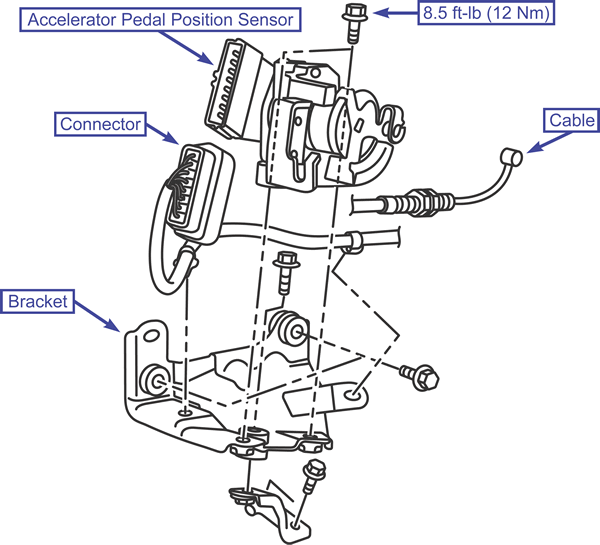 Accelerator Pedal Position Sensor

8.5 ft-lb (12 Nm)

Connector

Cable

Bracket