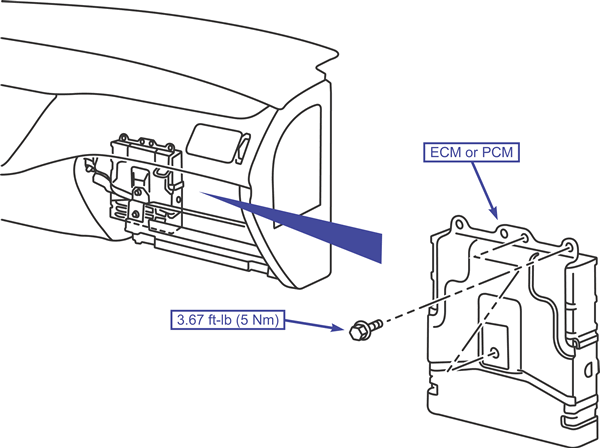 ECM or PCM

3.67 ft-lb (5 Nm)