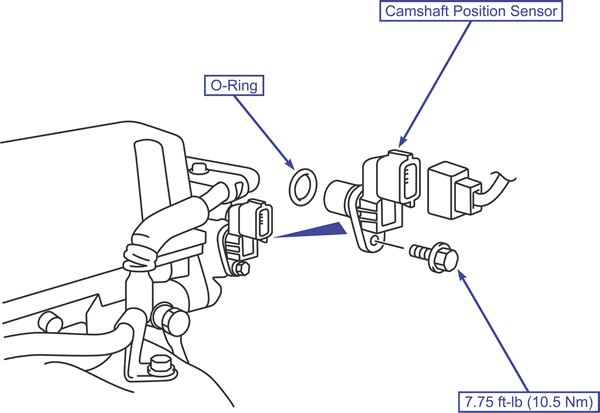 Camshaft Position Sensor

O-Ring

7.75 ft-lb (10.5 Nm)