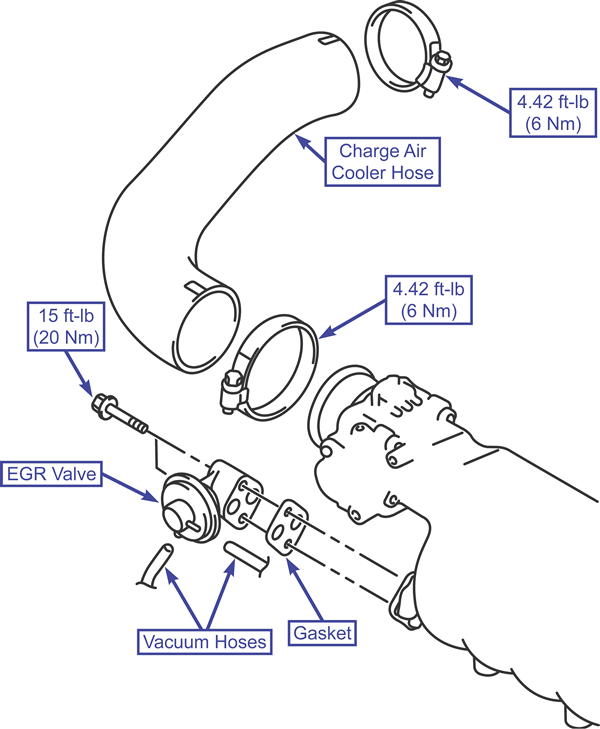 4.42 ft-lb
(6 Nm)

Charge Air
Cooler Hose

4.42 ft-lb
(6 Nm)

15 ft-lb
(20 Nm)

EGR Valve

Vacuum Hoses

Gasket