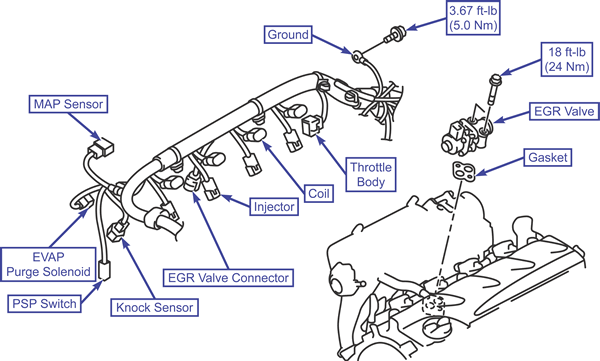 3.67 ft-lb (5.0 Nm)

Ground

18 ft-lb (24 Nm)

MAP Sensor

EGR Valve

Gasket

Throttle Body

Coil

Injector

EVAP Purge Solenoid

EGR Valve Connector

PSP Switch

Knock Sensor