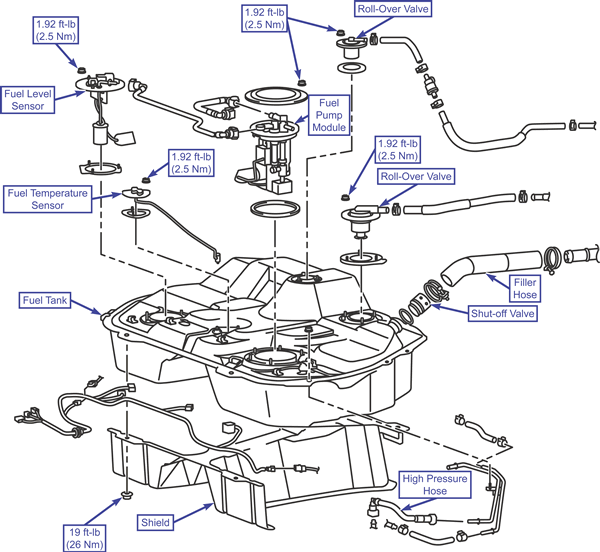 1.92 ft-lb
(2.5 Nm)

1.92 ft-lb
(2.5 Nm)

Roll-Over Valve

Fuel Level
Sensor

Fuel
Pump
Module

1.92 ft-lb
(2.5 Nm)

1.92 ft-lb
(2.5 Nm)

Roll-Over Valve

Fuel Temperature
Sensor

Filler
Hose

Fuel Tank

Shut-off Valve

High Pressure
Hose

Shield

19 ft-lb
(26 Nm)