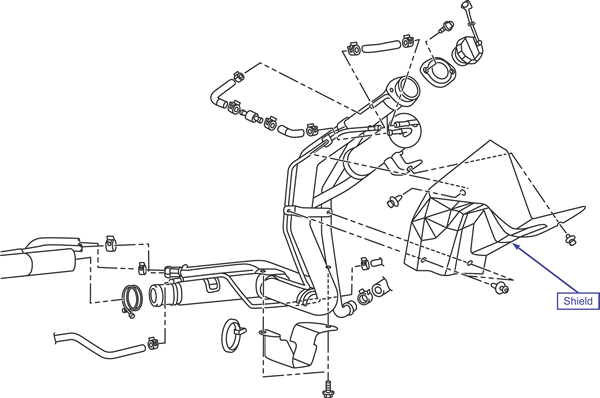 Shield