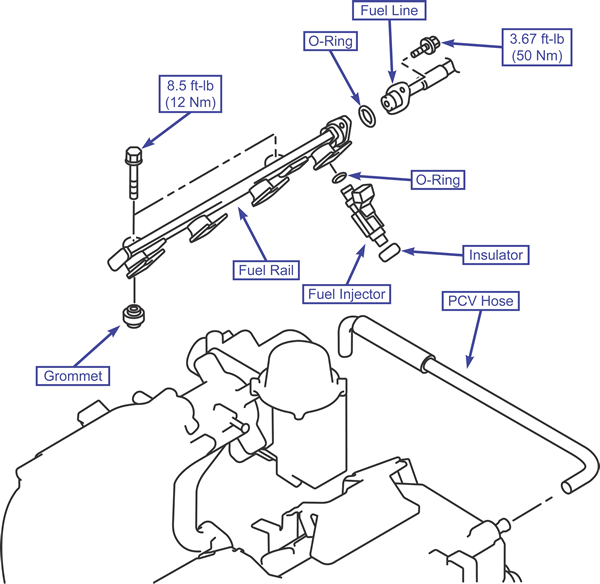 Fuel Line

O-Ring

3.67 ft-lb
(50 Nm)

8.5 ft-lb
(12 Nm)

O-Ring

Insulator

Fuel Rail

Fuel Injector

PCV Hose

Grommet