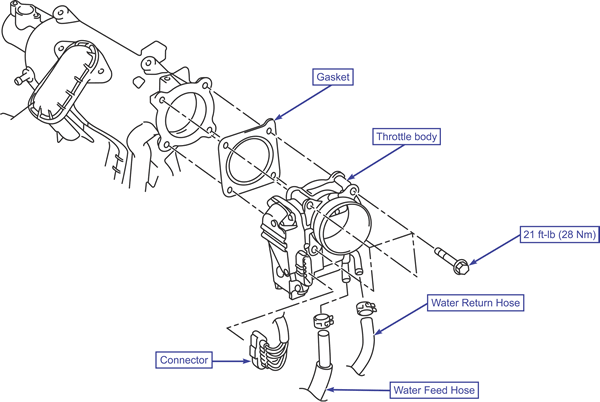 Gasket

Throttle body

21 ft-lb (28 Nm)

Water Return Hose

Connector

Water Feed Hose