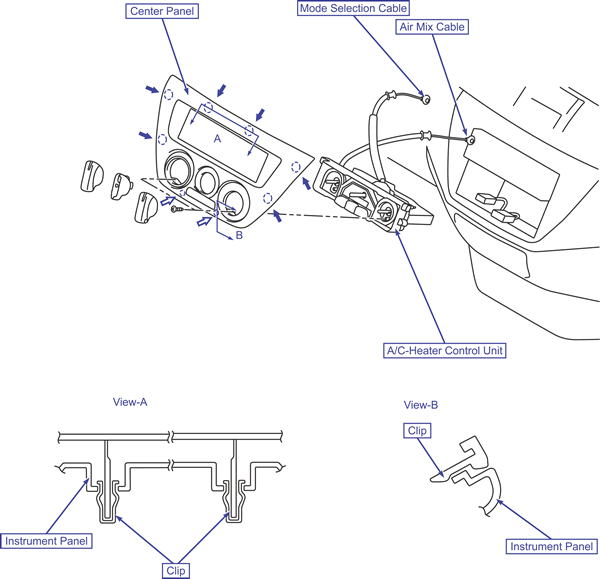 Center Panel

Mode Selection Cable

Air Mix Cable

A

B

A/C-Heater Control Unit

View-A

Instrument Panel

Clip

View-B

Clip

Instrument Panel