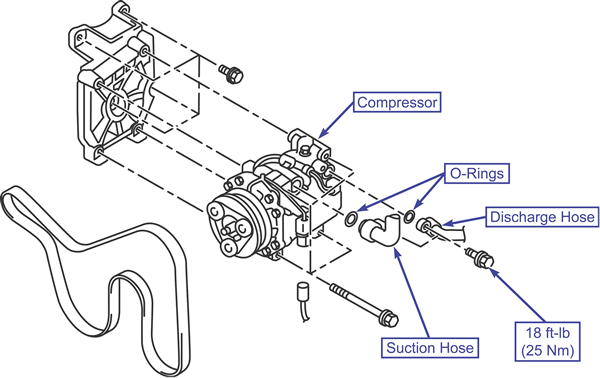 Compressor

O-Rings

Discharge Hose

Suction Hose

18 ft-lb
(25 Nm)