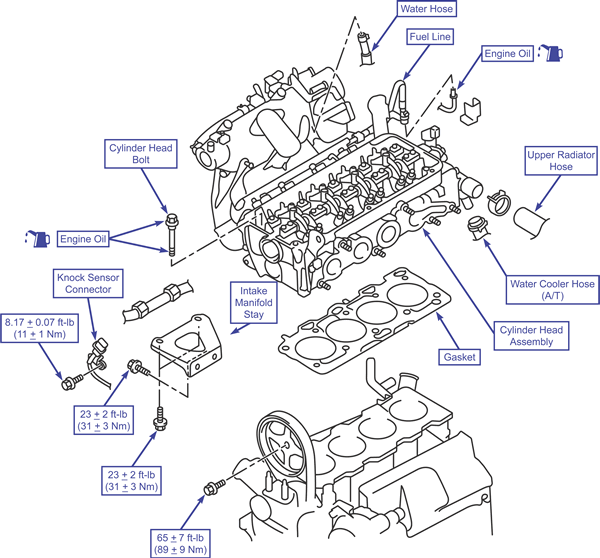 Water Hose

Fuel Line

Engine Oil

Cylinder Head Bolt

Upper Radiator Hose

Engine Oil

Knock Sensor Connector

Intake Manifold Stay

Water Cooler Hose (A/T)

8.17 $\pm$ 0.07 ft-lb (11 $\pm$ 1 Nm)

Cylinder Head Assembly

Gasket

23 $\pm$ 2 ft-lb (31 $\pm$ 3 Nm)

23 $\pm$ 2 ft-lb (31 $\pm$ 3 Nm)

65 $\pm$ 7 ft-lb (89 $\pm$ 9 Nm)