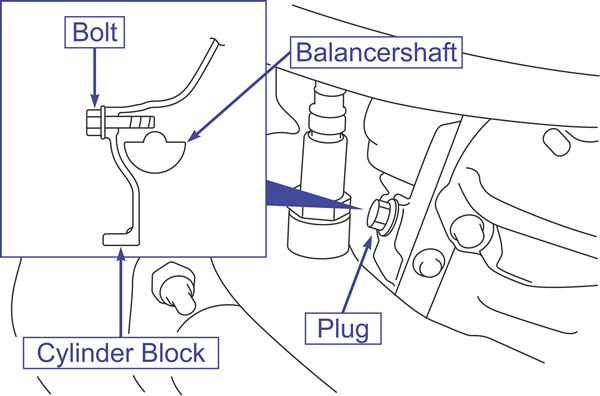 Bolt

Balancershaft

Plug

Cylinder Block