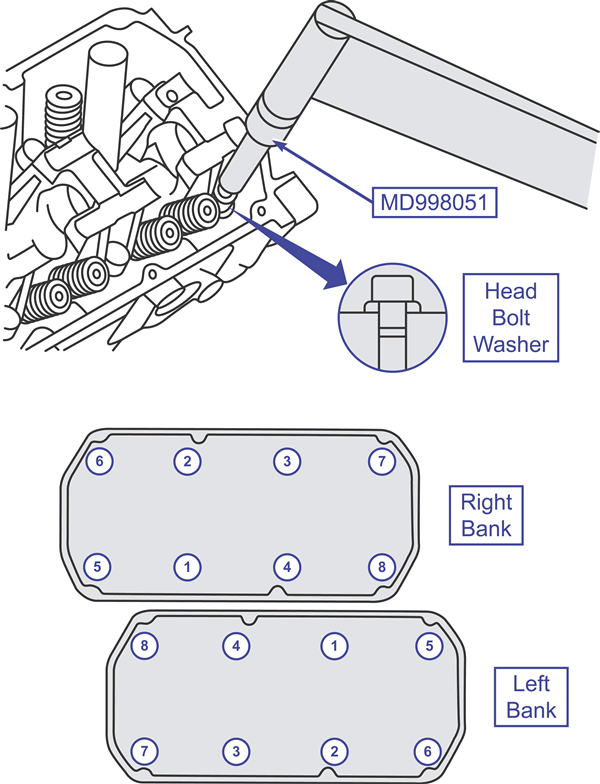 MD998051

Head Bolt Washer

6 2 3 7
5 1 4 8

Right Bank

8 4 1 5
7 3 2 6

Left Bank