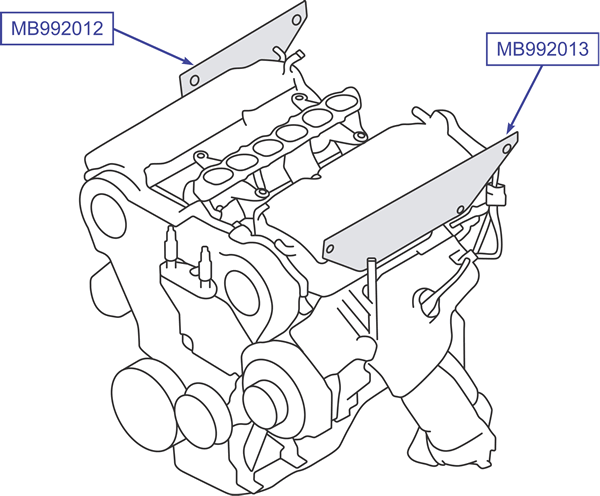 MB992012

MB992013