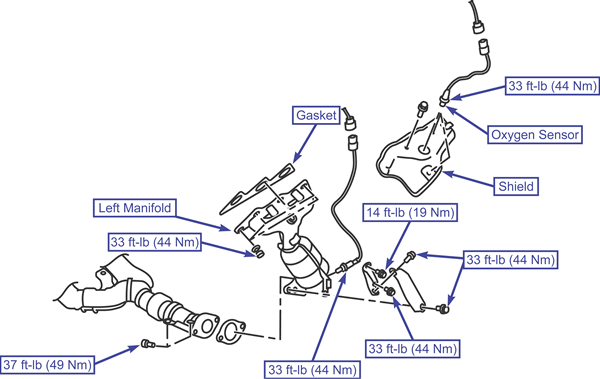 33 ft-lb (44 Nm)

Gasket

Oxygen Sensor

Shield

Left Manifold

14 ft-lb (19 Nm)

33 ft-lb (44 Nm)

33 ft-lb (44 Nm)

33 ft-lb (44 Nm)

37 ft-lb (49 Nm)

33 ft-lb (44 Nm)