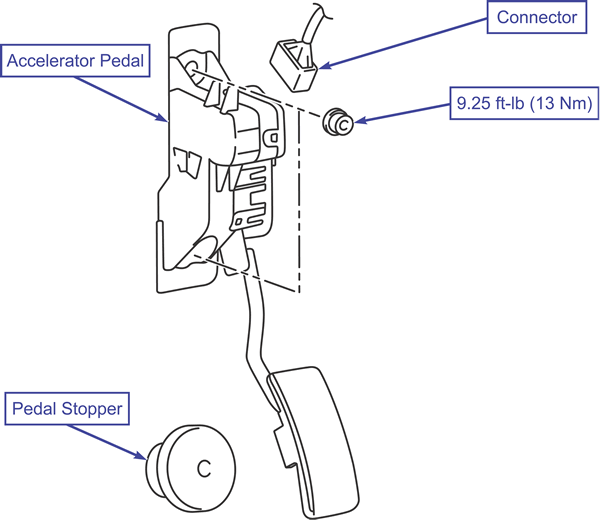 Connector

Accelerator Pedal

9.25 ft-lb (13 Nm)

C

Pedal Stopper

C