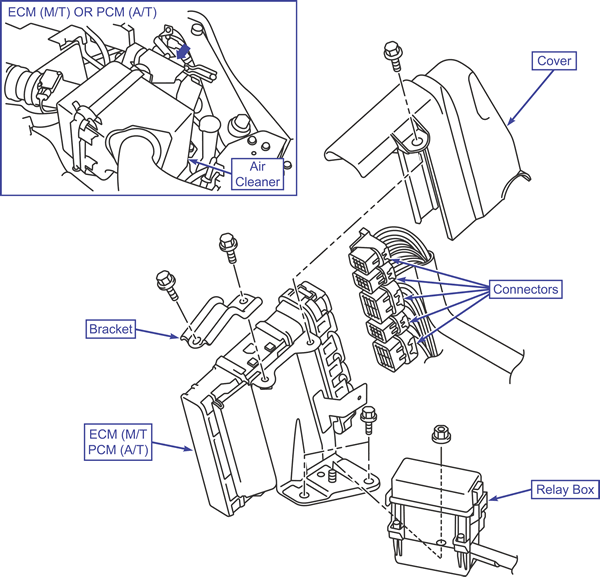 ECM (M/T) OR PCM (A/T)

Air Cleaner

Cover

Connectors

Bracket

ECM (M/T
PCM (A/T)

Relay Box