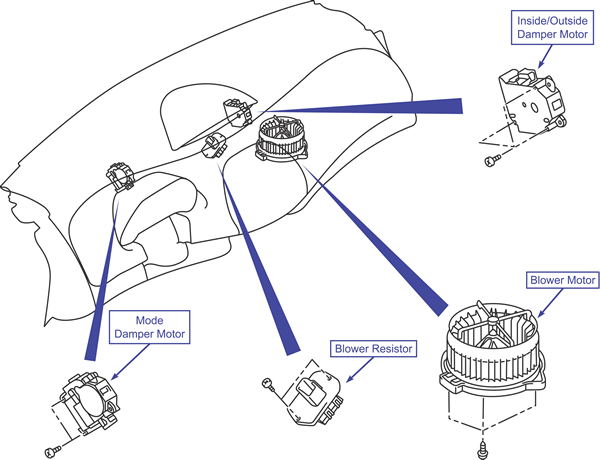 Inside/Outside Damper Motor

Blower Motor

Mode Damper Motor

Blower Resistor