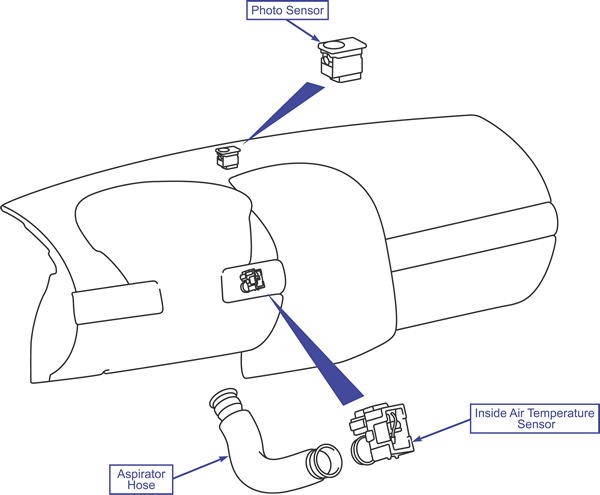 Photo Sensor

Inside Air Temperature Sensor

Aspirator Hose