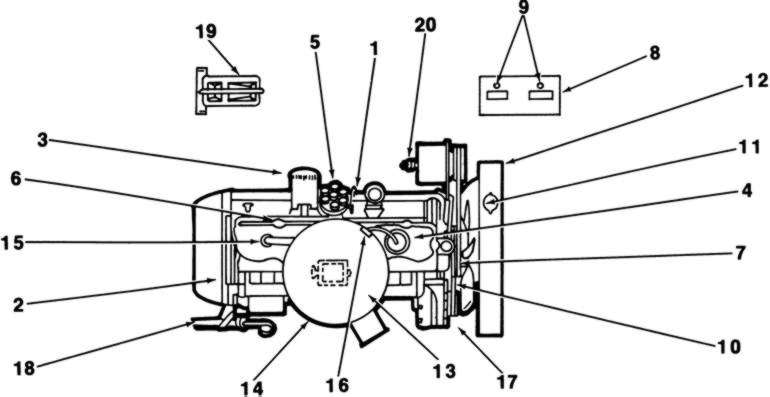 19
5
1
20
9
8
12
3
11
6
4
15
7
2
10
18
14
16
13
17