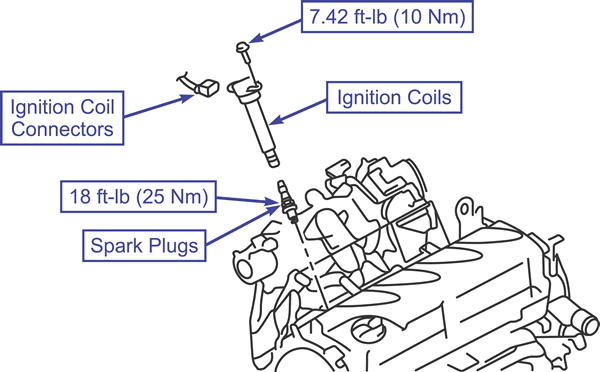 7.42 ft-lb (10 Nm)

Ignition Coil Connectors

Ignition Coils

18 ft-lb (25 Nm)

Spark Plugs