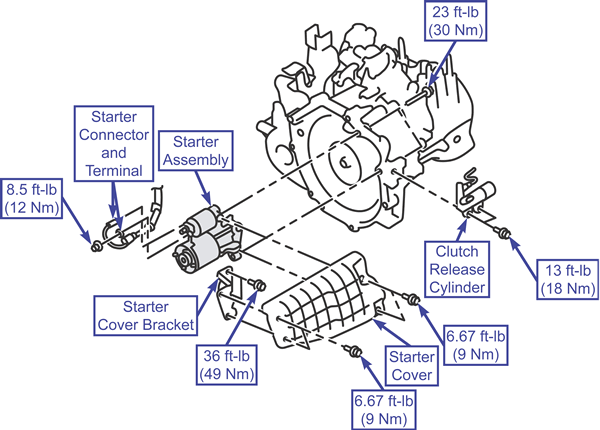 23 ft-lb
(30 Nm)

Starter
Connector
and
Terminal

Starter
Assembly

8.5 ft-lb
(12 Nm)

Clutch
Release
Cylinder

13 ft-lb
(18 Nm)

Starter
Cover Bracket

36 ft-lb
(49 Nm)

6.67 ft-lb
(9 Nm)

Starter
Cover

6.67 ft-lb
(9 Nm)