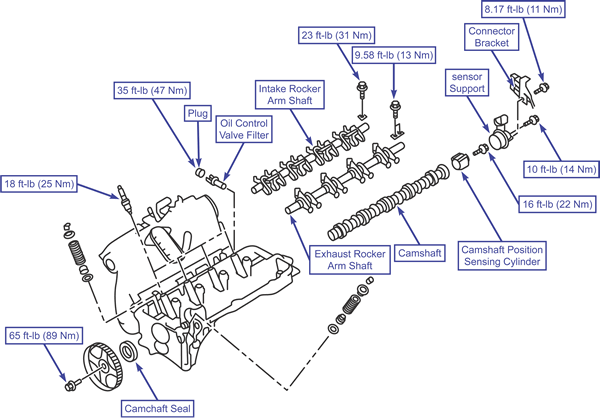 8.17 ft-lb (11 Nm)

Connector Bracket

23 ft-lb (31 Nm)

9.58 ft-lb (13 Nm)

sensor Support

35 ft-lb (47 Nm)

Intake Rocker Arm Shaft

Plug

Oil Control Valve Filter

10 ft-lb (14 Nm)

18 ft-lb (25 Nm)

16 ft-lb (22 Nm)

Exhaust Rocker Arm Shaft

Camshaft

Camshaft Position Sensing Cylinder

65 ft-lb (89 Nm)

Camchaft Seal