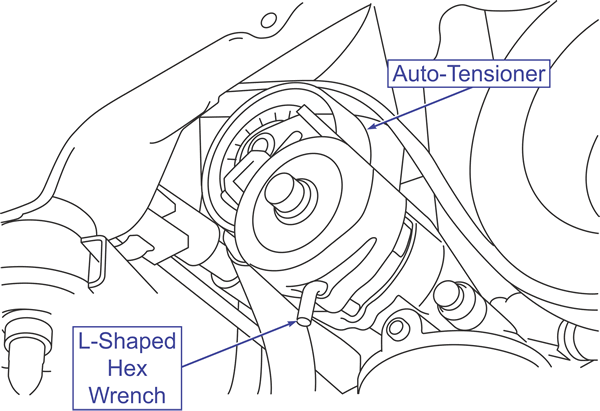 Auto-Tensioner

L-Shaped Hex Wrench