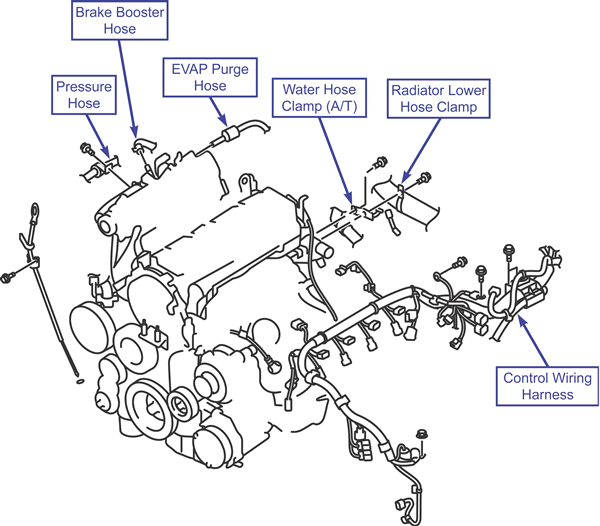 Brake Booster Hose

Pressure Hose

EVAP Purge Hose

Water Hose Clamp (A/T)

Radiator Lower Hose Clamp

Control Wiring Harness