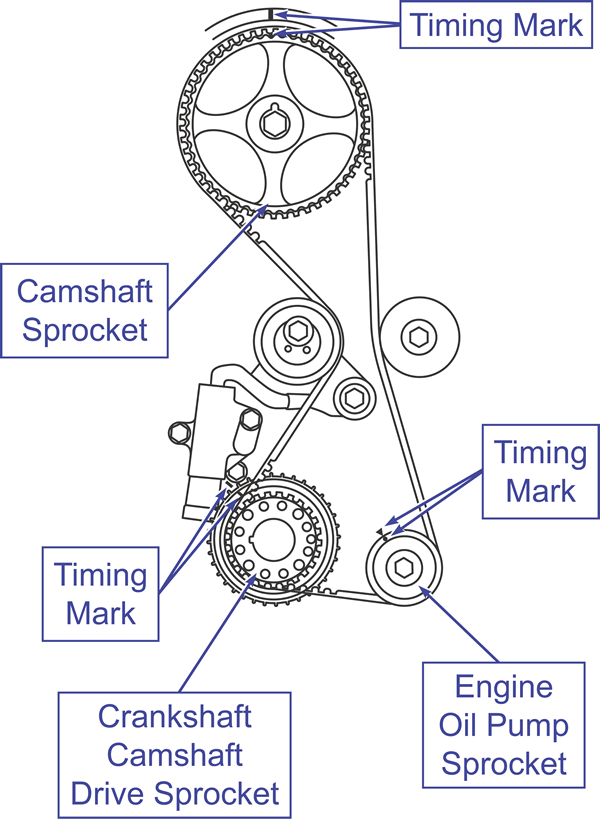 Timing Mark

Camshaft Sprocket

Timing Mark

Timing Mark

Crankshaft Camshaft Drive Sprocket

Engine Oil Pump Sprocket