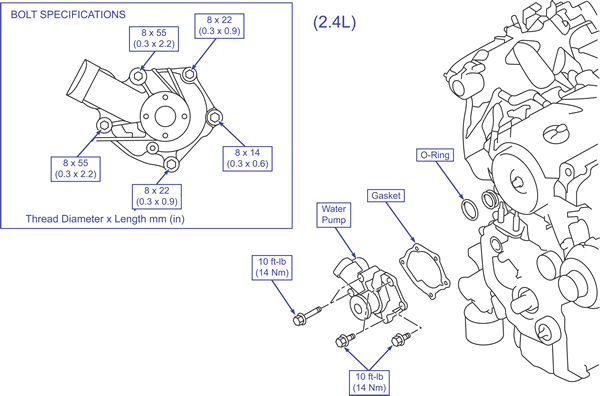 BOLT SPECIFICATIONS

8 x 55
(0.3 x 2.2)

8 x 22
(0.3 x 0.9)

8 x 55
(0.3 x 2.2)

8 x 14
(0.3 x 0.6)

8 x 22
(0.3 x 0.9)

Thread Diameter x Length mm (in)

(2.4L)

O-Ring

Gasket

Water Pump

10 ft-lb
(14 Nm)

10 ft-lb
(14 Nm)