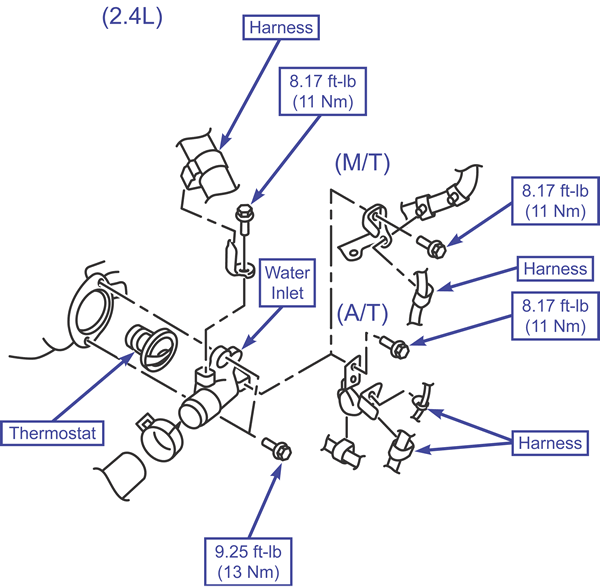 (2.4L)

Harness

8.17 ft-lb
(11 Nm)

(M/T)

8.17 ft-lb
(11 Nm)

Harness

Water
Inlet

(A/T)

8.17 ft-lb
(11 Nm)

Thermostat

Harness

9.25 ft-lb
(13 Nm)