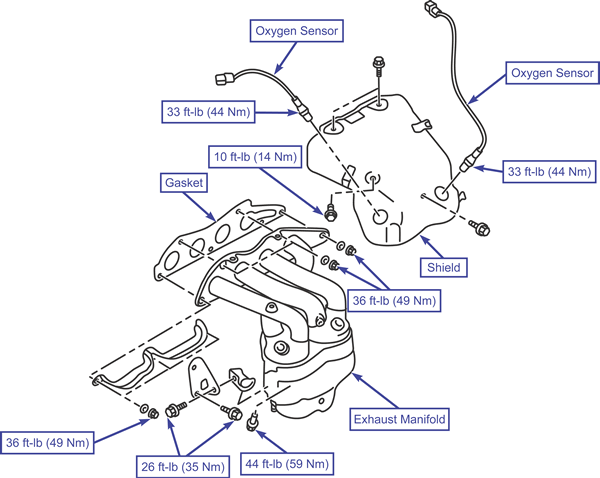 Oxygen Sensor

Oxygen Sensor

33 ft-lb (44 Nm)

10 ft-lb (14 Nm)

33 ft-lb (44 Nm)

Gasket

Shield

36 ft-lb (49 Nm)

Exhaust Manifold

36 ft-lb (49 Nm)

26 ft-lb (35 Nm)

44 ft-lb (59 Nm)