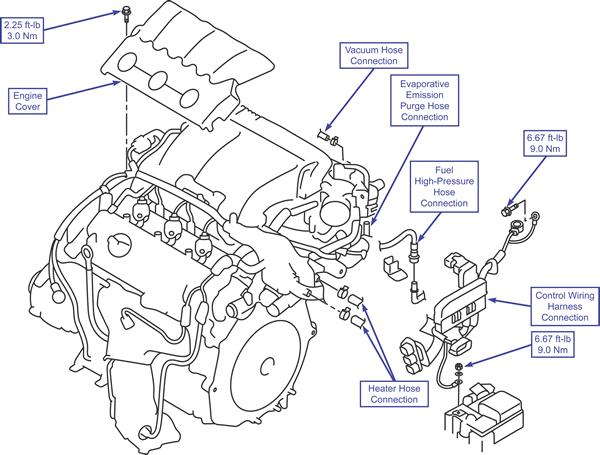 2.25 ft-lb
3.0 Nm

Engine Cover

Vacuum Hose Connection

Evaporative Emission Purge Hose Connection

6.67 ft-lb
9.0 Nm

Fuel High-Pressure Hose Connection

Control Wiring Harness Connection

6.67 ft-lb
9.0 Nm

Heater Hose Connection