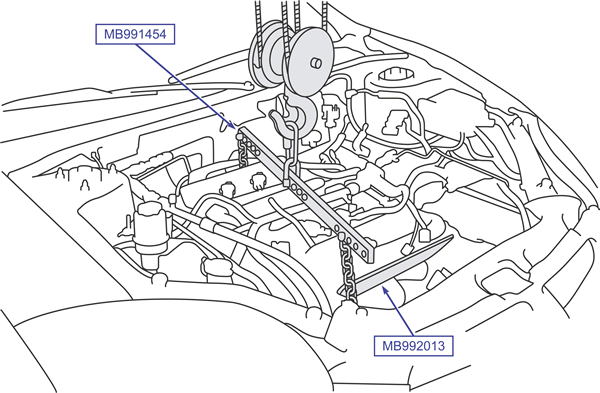 MB991454

MB992013