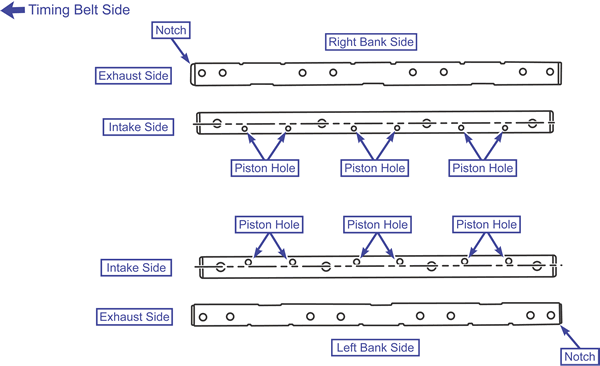 Timing Belt Side

Notch

Right Bank Side

Exhaust Side

Intake Side

Piston Hole

Piston Hole

Piston Hole

Piston Hole

Piston Hole

Piston Hole

Intake Side

Exhaust Side

Left Bank Side

Notch