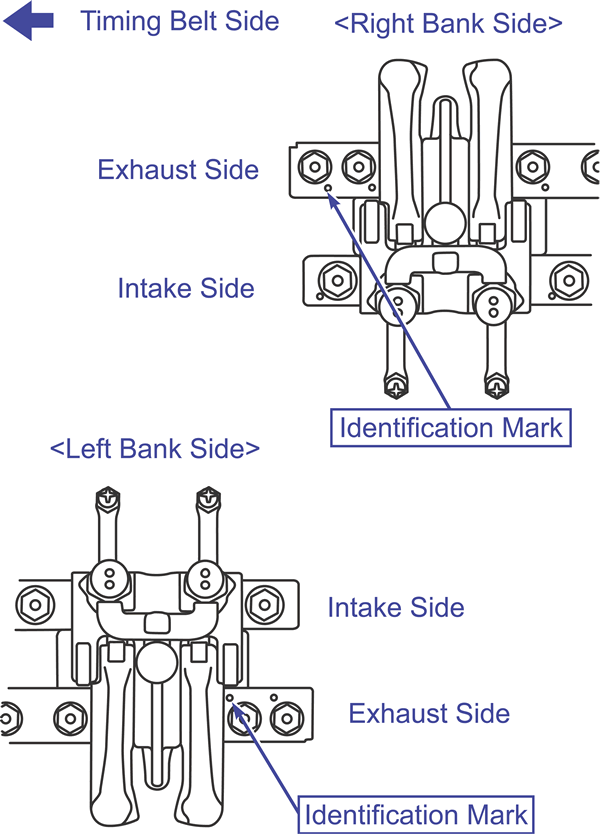 Timing Belt Side

<Right Bank Side>

Exhaust Side

Intake Side

Identification Mark

<Left Bank Side>

Intake Side

Exhaust Side

Identification Mark