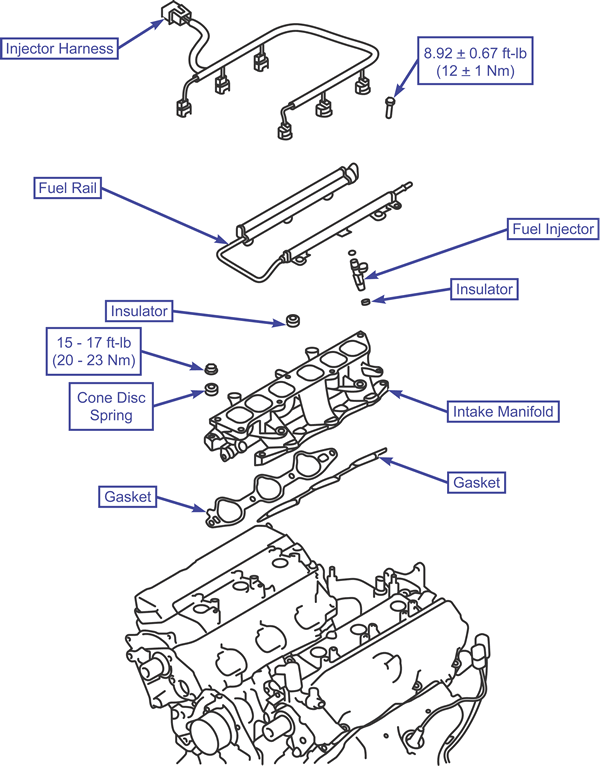 Injector Harness

8.92 ± 0.67 ft-lb
(12 ± 1 Nm)

Fuel Rail

Fuel Injector

Insulator

Insulator

15 - 17 ft-lb
(20 - 23 Nm)

Cone Disc
Spring

Intake Manifold

Gasket

Gasket