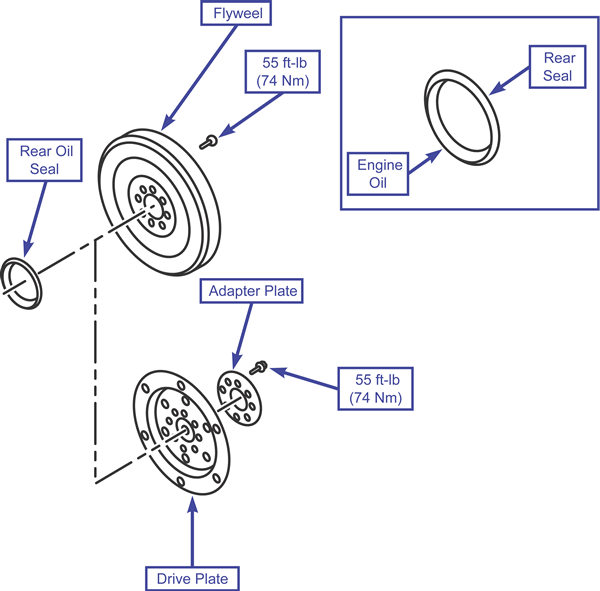 Flyweel

55 ft-lb
(74 Nm)

Rear
Seal

Engine
Oil

Rear Oil
Seal

Adapter Plate

55 ft-lb
(74 Nm)

Drive Plate