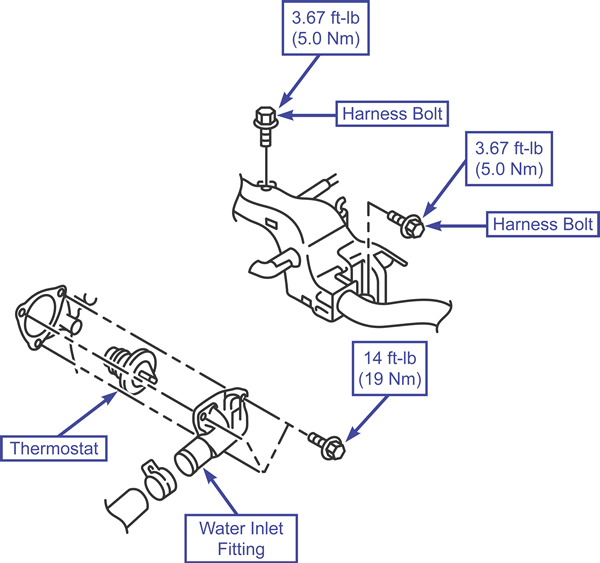 3.67 ft-lb
(5.0 Nm)

Harness Bolt

3.67 ft-lb
(5.0 Nm)

Harness Bolt

14 ft-lb
(19 Nm)

Thermostat

Water Inlet
Fitting