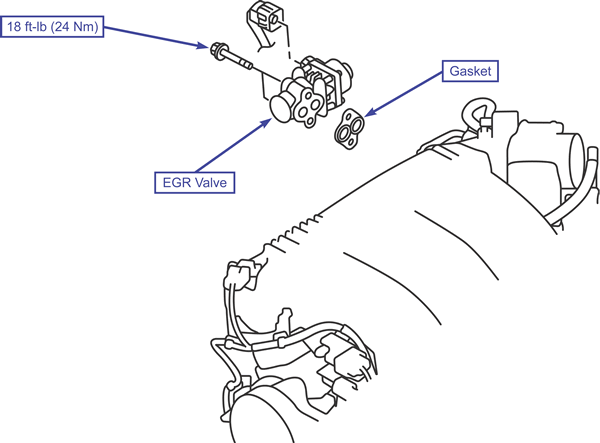 18 ft-lb (24 Nm)

Gasket

EGR Valve